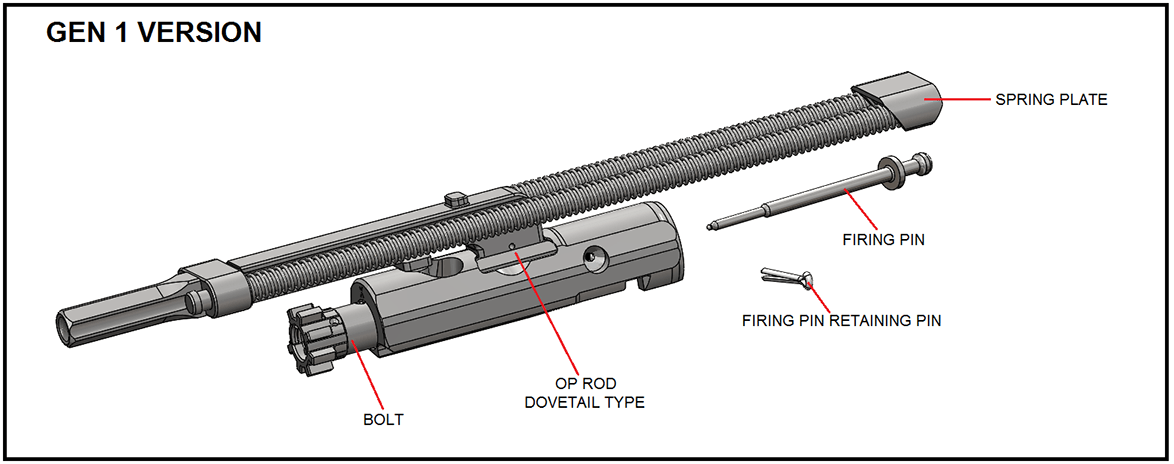 GEN 1 VERSION

SPRING PLATE

FIRING PIN

FIRING PIN RETAINING PIN

OP ROD
DOVETAIL TYPE

BOLT